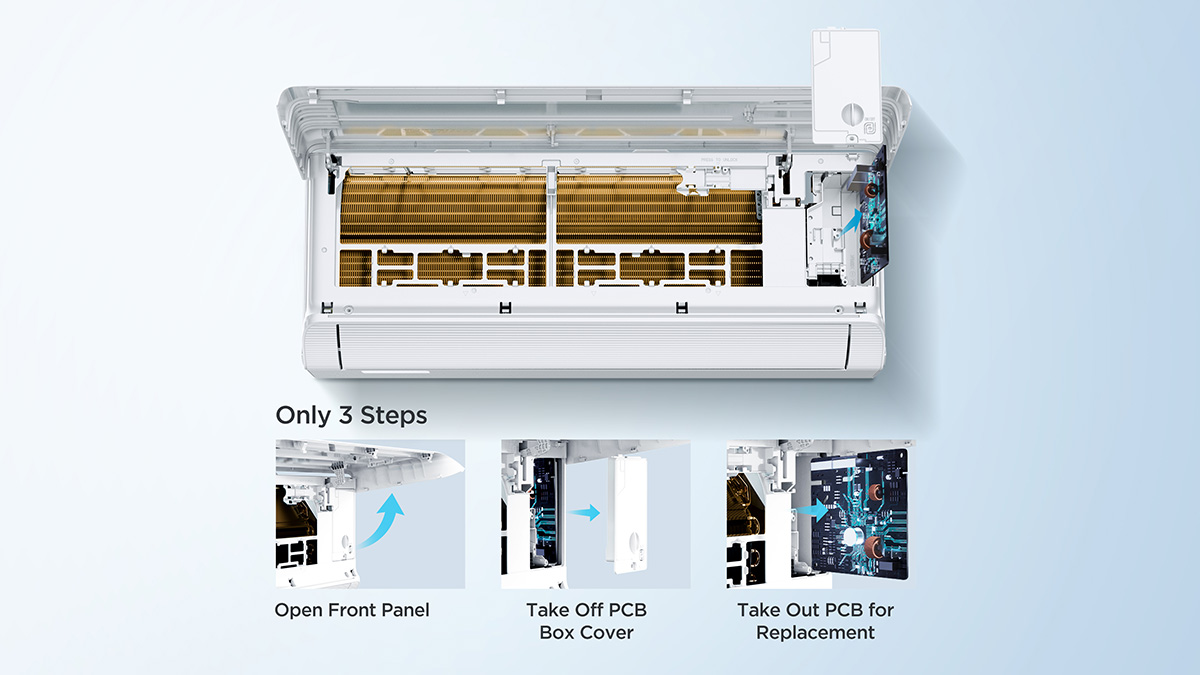 Only 3 Steps

Open Front Panel

Take Off PCB Box Cover

Take Out PCB for Replacement