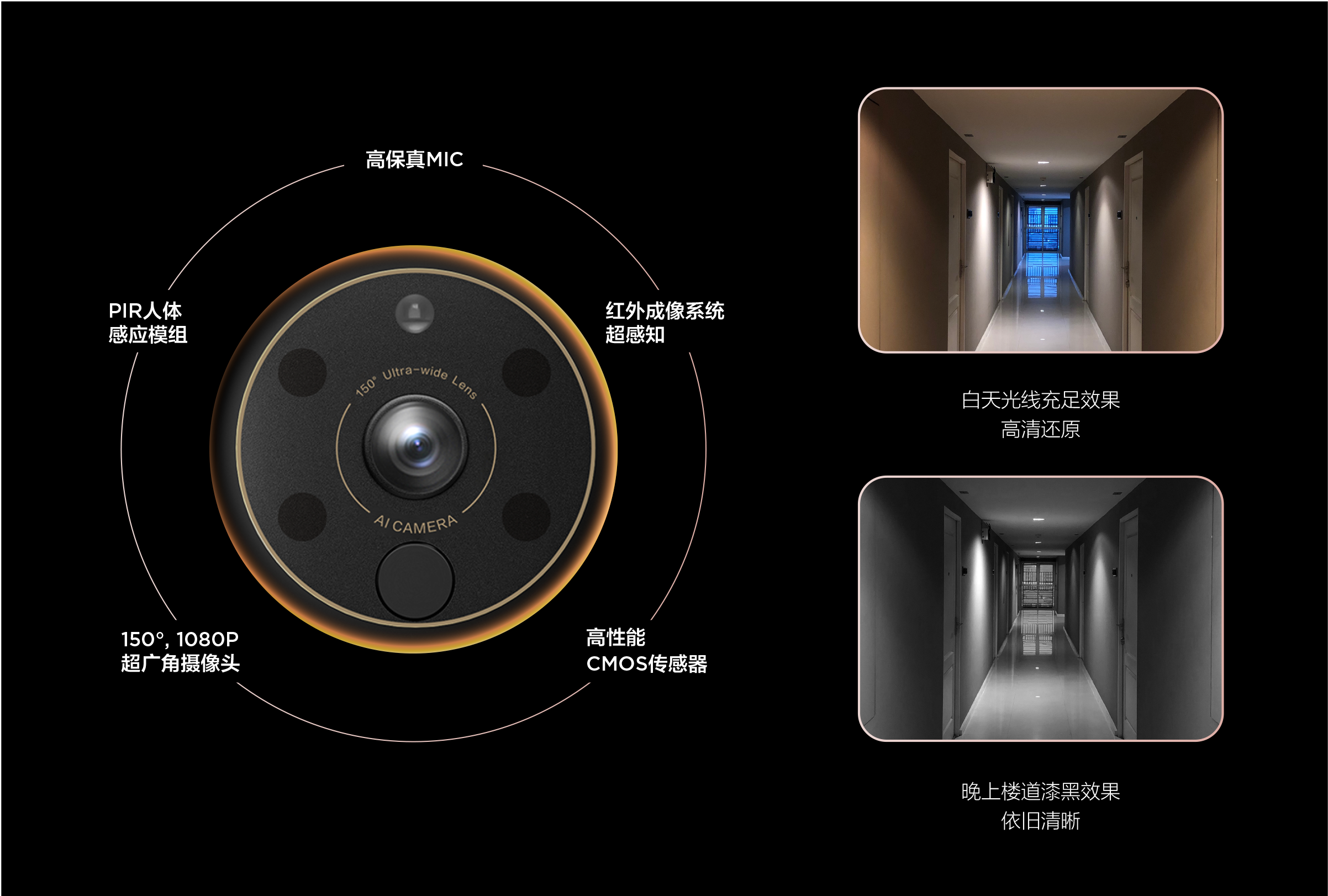 高保真MIC

PIR人体
感应模组

红外成像系统
超感知

150° Ultra-wide Lens

AI CAMERA

150°, 1080P
超广角摄像头

高性能
CMOS传感器

白天光线充足效果
高清还原

晚上楼道漆黑效果
依旧清晰